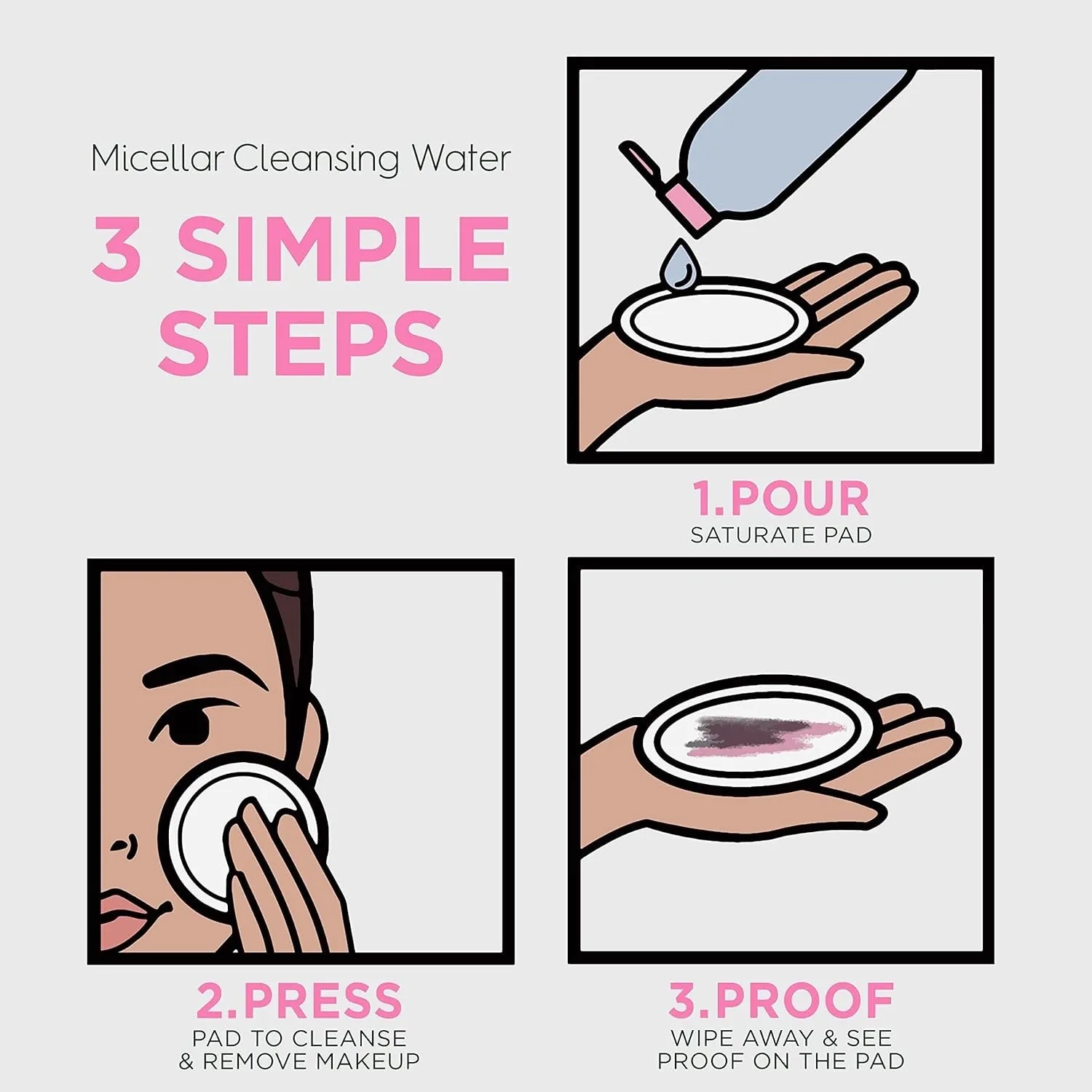 Micellar Cleansing Water

3 SIMPLE STEPS

1.POUR
SATURATE PAD

2.PRESS
PAD TO CLEANSE & REMOVE MAKEUP

3.PROOF
WIPE AWAY & SEE PROOF ON THE PAD